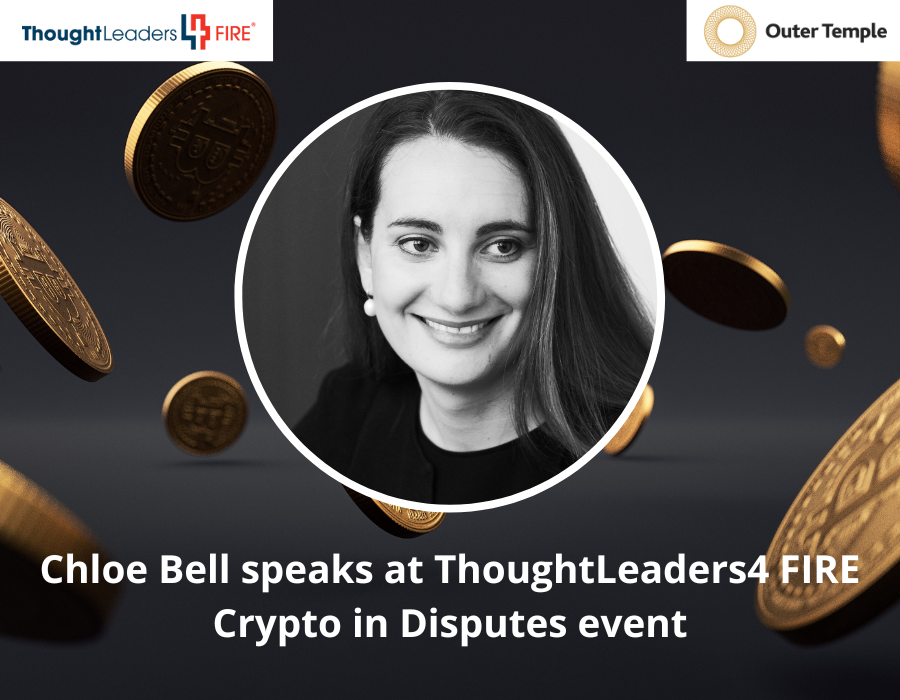 ThoughtLeaders 4 FIRE®

Outer Temple

Chloe Bell speaks at ThoughtLeaders4 FIRE Crypto in Disputes event